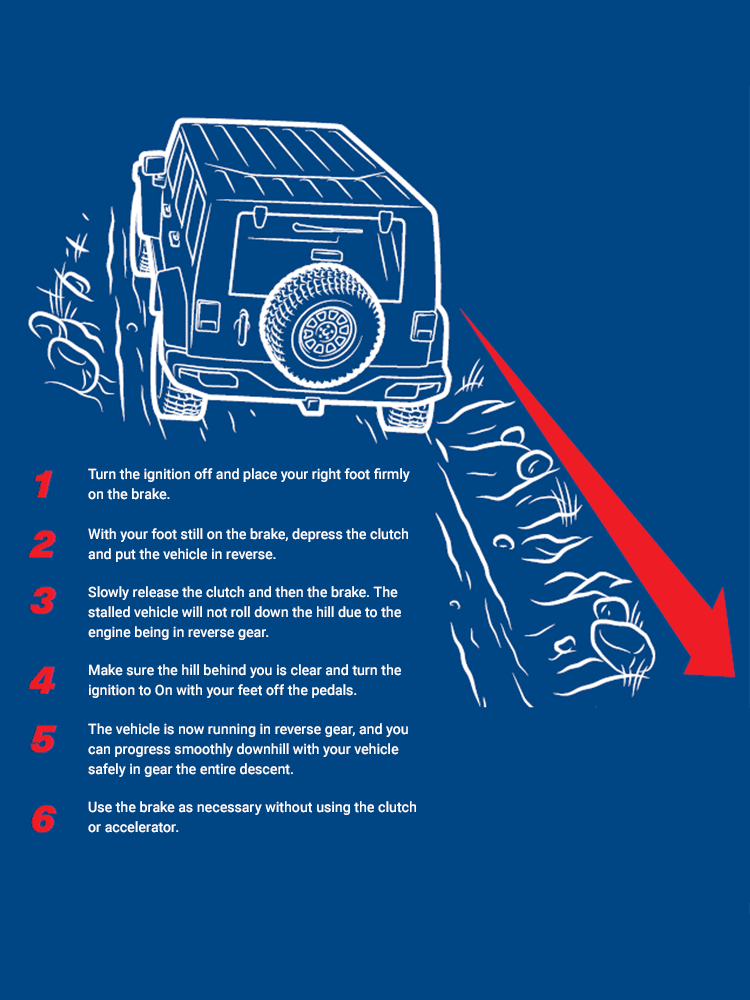 1 Turn the ignition off and place your right foot firmly on the brake.

2 With your foot still on the brake, depress the clutch and put the vehicle in reverse.

3 Slowly release the clutch and then the brake. The stalled vehicle will not roll down the hill due to the engine being in reverse gear.

4 Make sure the hill behind you is clear and turn the ignition to On with your feet off the pedals.

5 The vehicle is now running in reverse gear, and you can progress smoothly downhill with your vehicle safely in gear the entire descent.

6 Use the brake as necessary without using the clutch or accelerator.